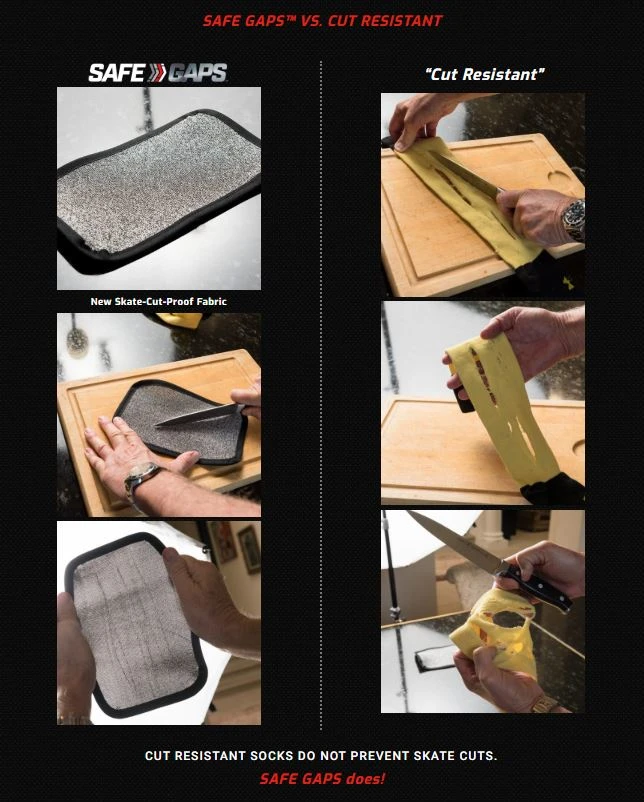 SAFE GAPS™ VS. CUT RESISTANT

SAFE GAPS

New Skate-Cut-Proof Fabric

"Cut Resistant"

CUT RESISTANT SOCKS DO NOT PREVENT SKATE CUTS.
SAFE GAPS does!